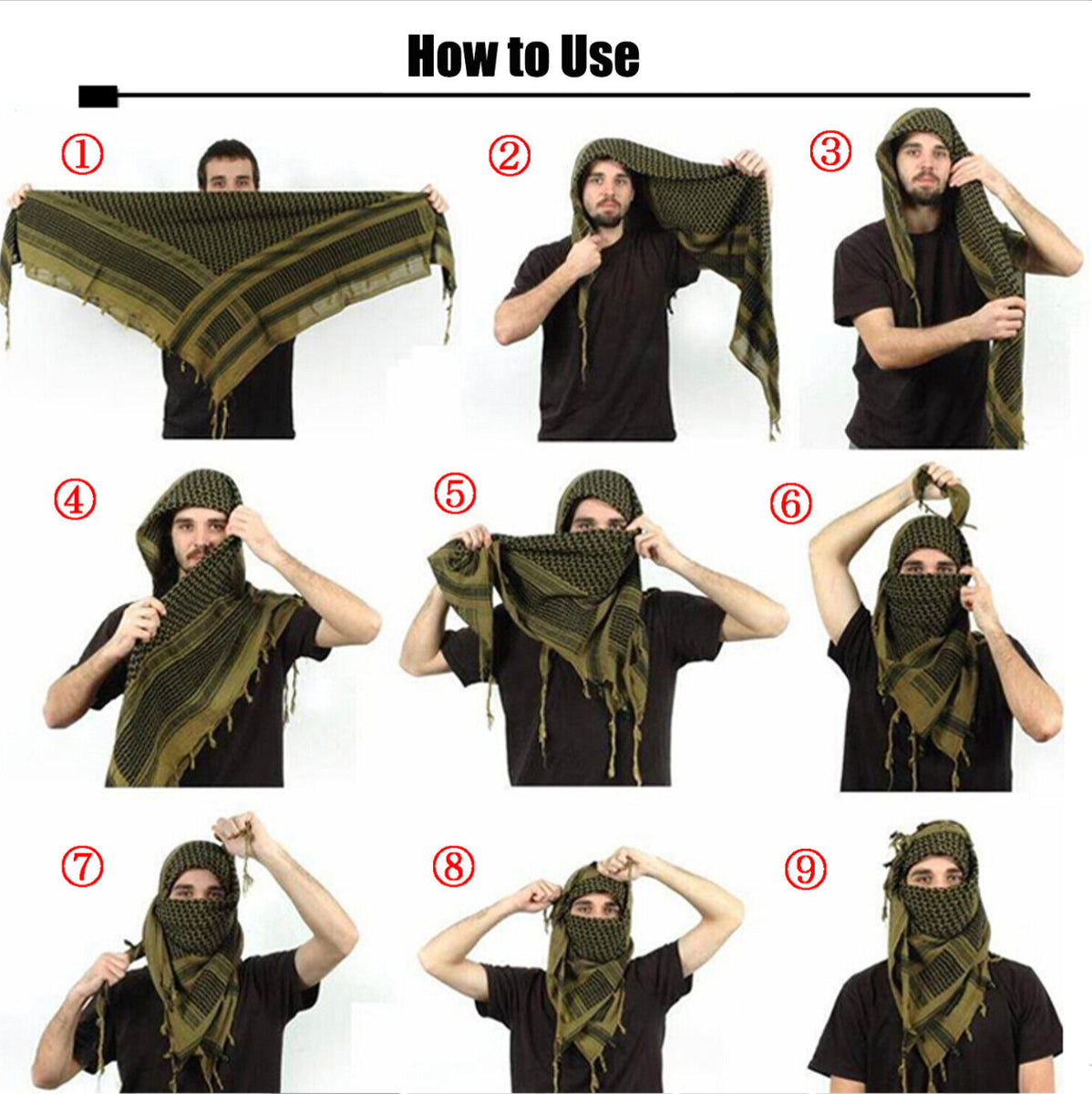 How to Use

①

②

③

④

⑤

⑥

⑦

⑧

⑨