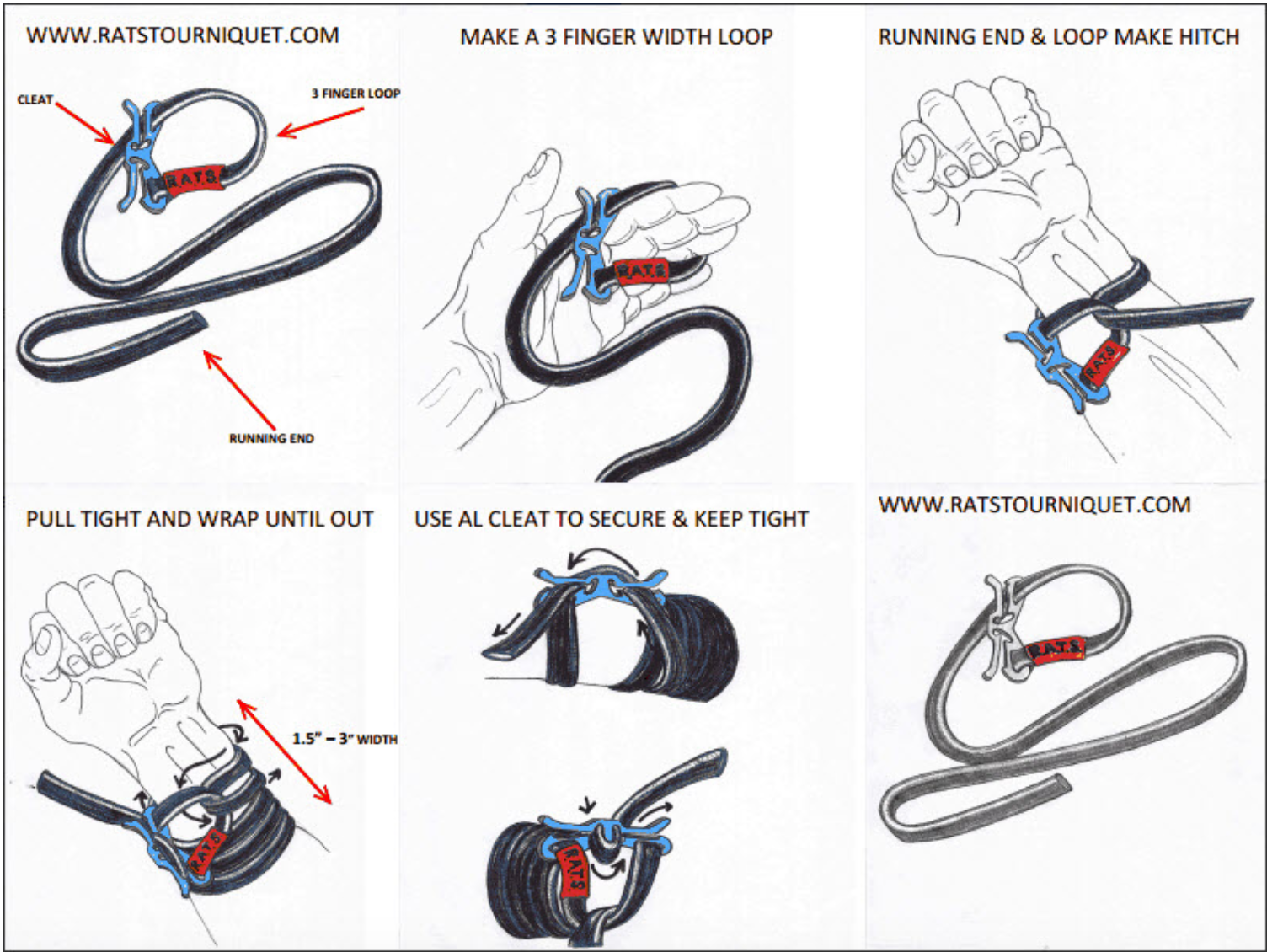 WWW.RATSTOURNIQUET.COM

CLEAT

3 FINGER LOOP

R.A.T.S

RUNNING END

MAKE A 3 FINGER WIDTH LOOP

R.A.T.S

RUNNING END & LOOP MAKE HITCH

R.A.T.S

PULL TIGHT AND WRAP UNTIL OUT

1.5" – 3" WIDTH

R.A.T.S

USE AL CLEAT TO SECURE & KEEP TIGHT

R.A.T.S

WWW.RATSTOURNIQUET.COM

R.A.T.S